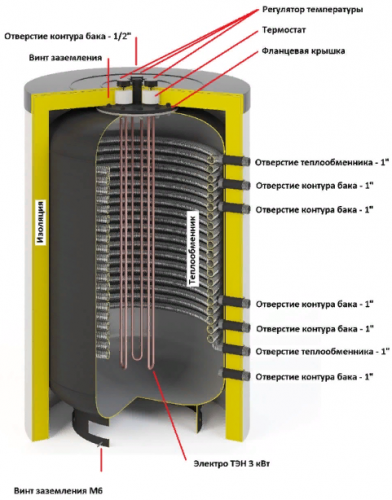 Регулятор температуры

Отверстие контура бака - 1/2"

Термостат

Винт заземления

Фланцевая крышка

Отверстие теплообменника - 1"

Отверстие контура бака - 1"

Отверстие контура бака - 1"

Изоляция

Теплообменник

Отверстие контура бака - 1"

Отверстие контура бака - 1"

Отверстие теплообменника - 1"

Отверстие контура бака - 1"

Электро ТЭН 3 кВт

Винт заземления М6