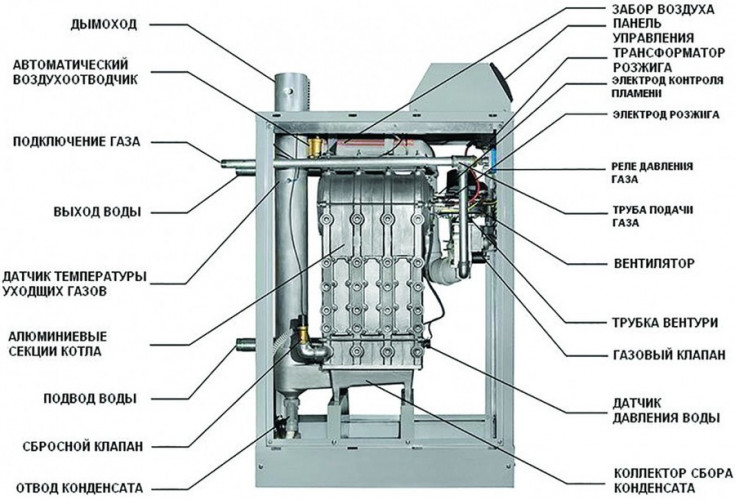 ДЫМОХОД

АВТОМАТИЧЕСКИЙ ВОЗДУХООТВОДЧИК

ПОДКЛЮЧЕНИЕ ГАЗА

ВЫХОД ВОДЫ

ДАТЧИК ТЕМПЕРАТУРЫ УХОДЯЩИХ ГАЗОВ

АЛЮМИНИЕВЫЕ СЕКЦИИ КОТЛА

ПОДВОД ВОДЫ

СБРОСНОЙ КЛАПАН

ОТВОД КОНДЕНСАТА

ЗАБОР ВОЗДУХА

ПАНЕЛЬ УПРАВЛЕНИЯ

ТРАНСФОРМАТОР РОЗЖИГА

ЭЛЕКТРОД КОНТРОЛЯ ПЛАМЕНИ

ЭЛЕКТРОД РОЗЖИГА

РЕЛЕ ДАВЛЕНИЯ ГАЗА

ТРУБА ПОДАЧІ ГАЗА

ВЕНТИЛЯТОР

ТРУБКА ВЕНТУРИ

ГАЗОВЫЙ КЛАПАН

ДАТЧИК ДАВЛЕНИЯ ВОДЫ

КОЛЛЕКТОР СБОРА КОНДЕНСАТА